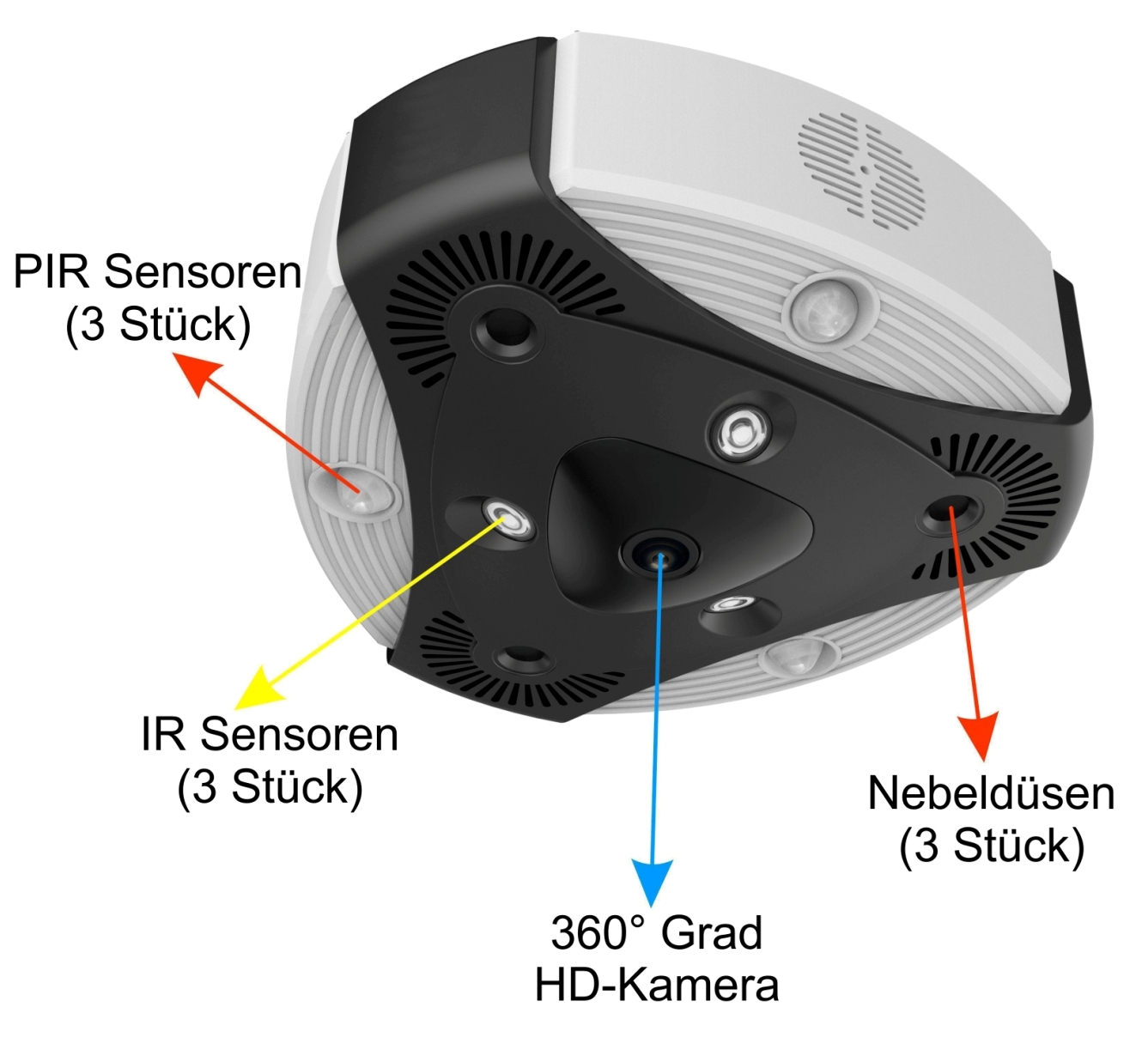 PIR Sensoren
(3 Stück)

IR Sensoren
(3 Stück)

360° Grad
HD-Kamera

Nebeldüsen
(3 Stück)